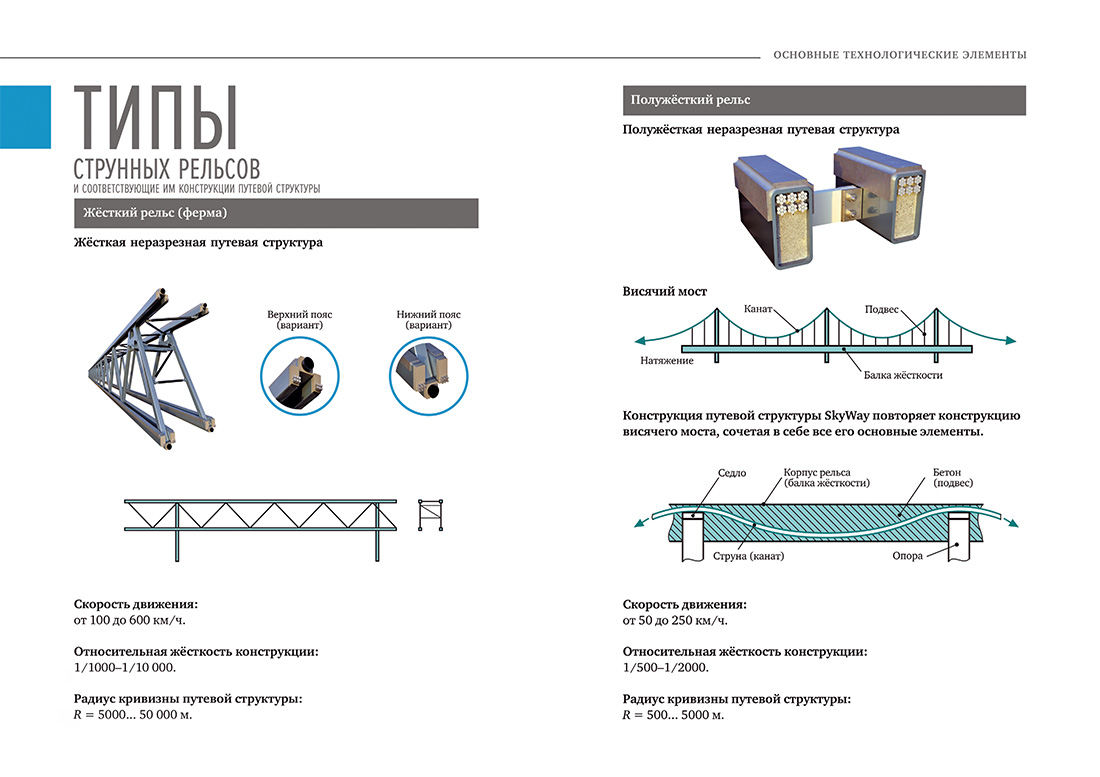 ОСНОВНЫЕ ТЕХНОЛОГИЧЕСКИЕ ЭЛЕМЕНТЫ

ТИПЫ
СТРУННЫХ РЕЛЬСОВ
И СООТВЕТСТВУЮЩИЕ ИМ КОНСТРУКЦИИ ПУТЕВОЙ СТРУКТУРЫ

Жёсткий рельс (ферма)

Жёсткая неразрезная путевая структура

Верхний пояс (вариант)

Нижний пояс (вариант)

Скорость движения:
от 100 до 600 км/ч.

Относительная жёсткость конструкции:
1/1000–1/10 000.

Радиус кривизны путевой структуры:
$R$ = 5000... 50 000 м.

Полужёсткий рельс

Полужёсткая неразрезная путевая структура

Висячий мост

Канат

Подвес

Натяжение

Балка жёсткости

Конструкция путевой структуры SkyWay повторяет конструкцию висячего моста, сочетая в себе все его основные элементы.

Седло

Корпус рельса (балка жёсткости)

Бетон (подвес)

Струна (канат)

Опора

Скорость движения:
от 50 до 250 км/ч.

Относительная жёсткость конструкции:
1/500–1/2000.

Радиус кривизны путевой структуры:
$R$ = 500... 5000 м.