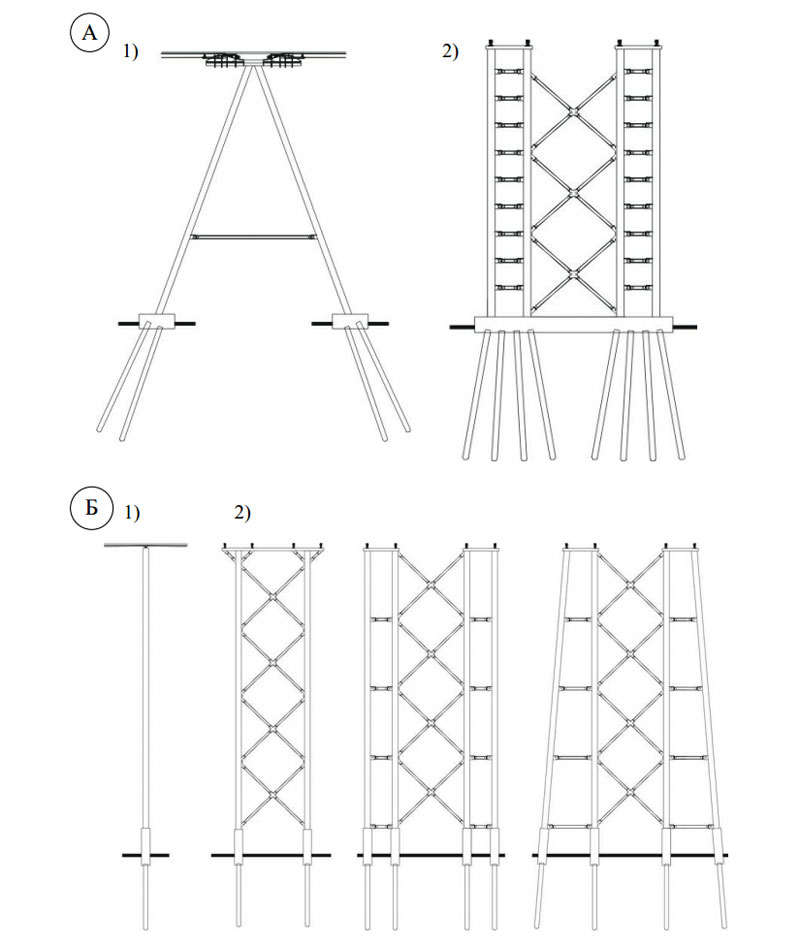 А
1)
2)
Б
1)
2)