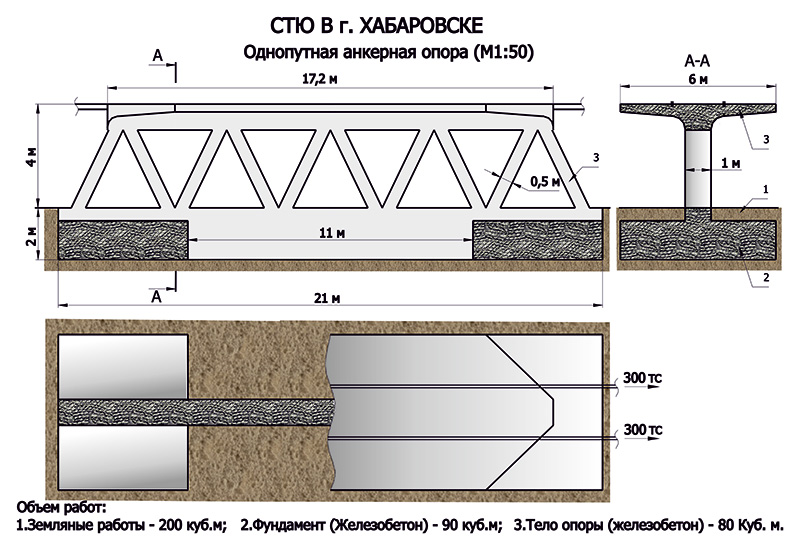 СТЮ В г. ХАБАРОВСКЕ
Однопутная анкерная опора (М1:50)

А
17,2 м
4 м
0,5 м
3
2 м
11 м
А
21 м

А-А
6 м
3
1 м
1
2

300 тс
300 тс

Объем работ:
1.Земляные работы - 200 куб.м; 2.Фундамент (Железобетон) - 90 куб.м; 3.Тело опоры (железобетон) - 80 Куб. м.