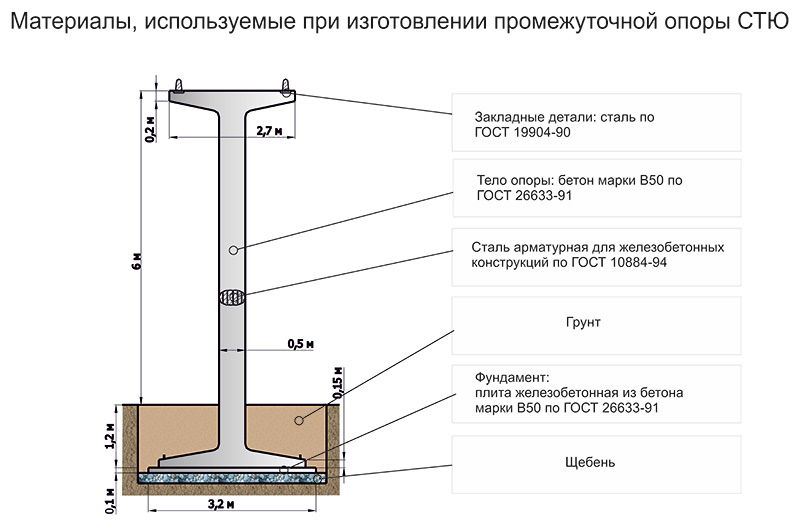 Материалы, используемые при изготовлении промежуточной опоры СТЮ

0,2 м

2,7 м

6 м

0,5 м

0,15 м

1,2 м

0,1 м

3,2 м

Закладные детали: сталь по ГОСТ 19904-90

Тело опоры: бетон марки В50 по ГОСТ 26633-91

Сталь арматурная для железобетонных конструкций по ГОСТ 10884-94

Грунт

Фундамент:
плита железобетонная из бетона марки В50 по ГОСТ 26633-91

Щебень